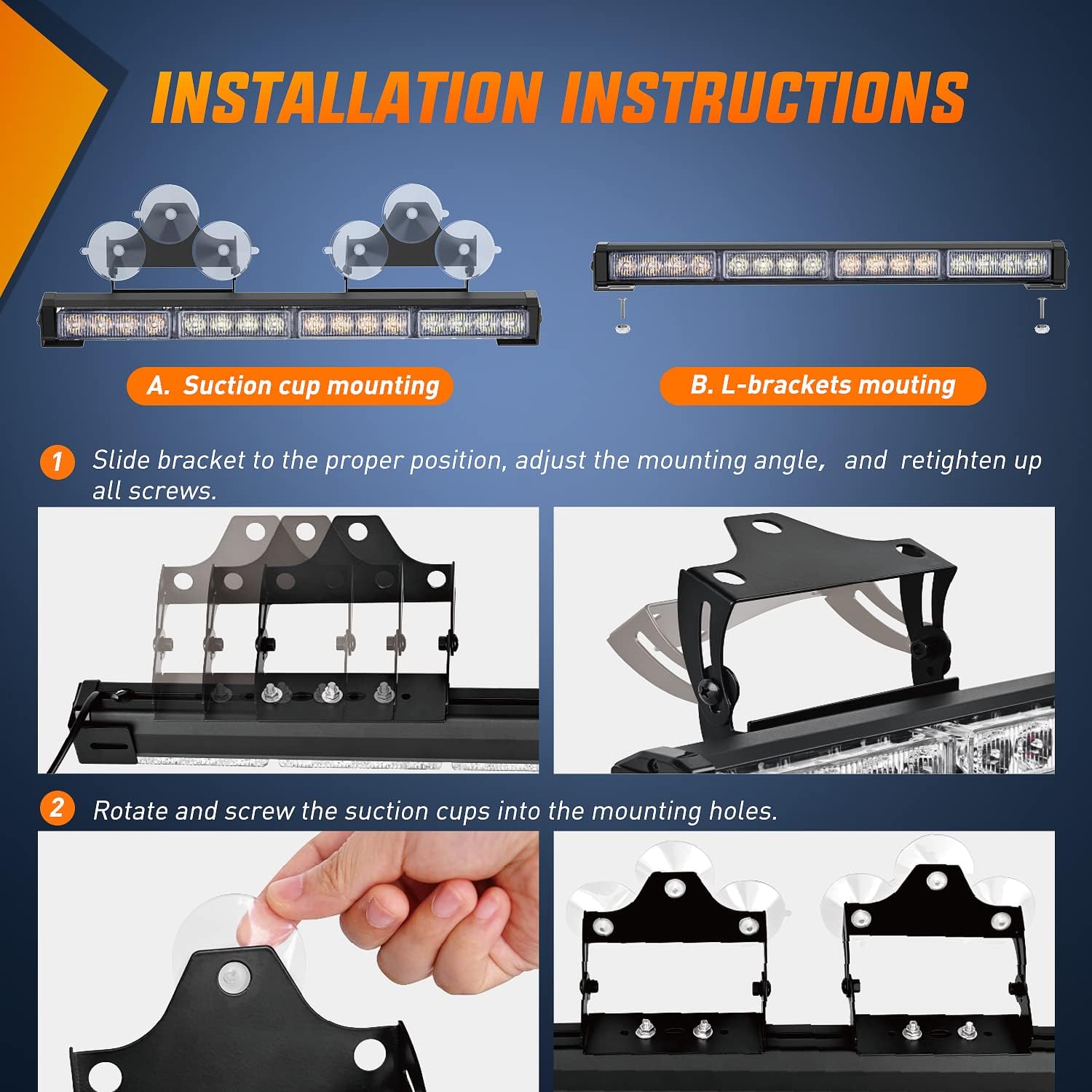 INSTALLATION INSTRUCTIONS

A. Suction cup mounting

B. L-brackets mouting

1 Slide bracket to the proper position, adjust the mounting angle, and retighten up all screws.

2 Rotate and screw the suction cups into the mounting holes.