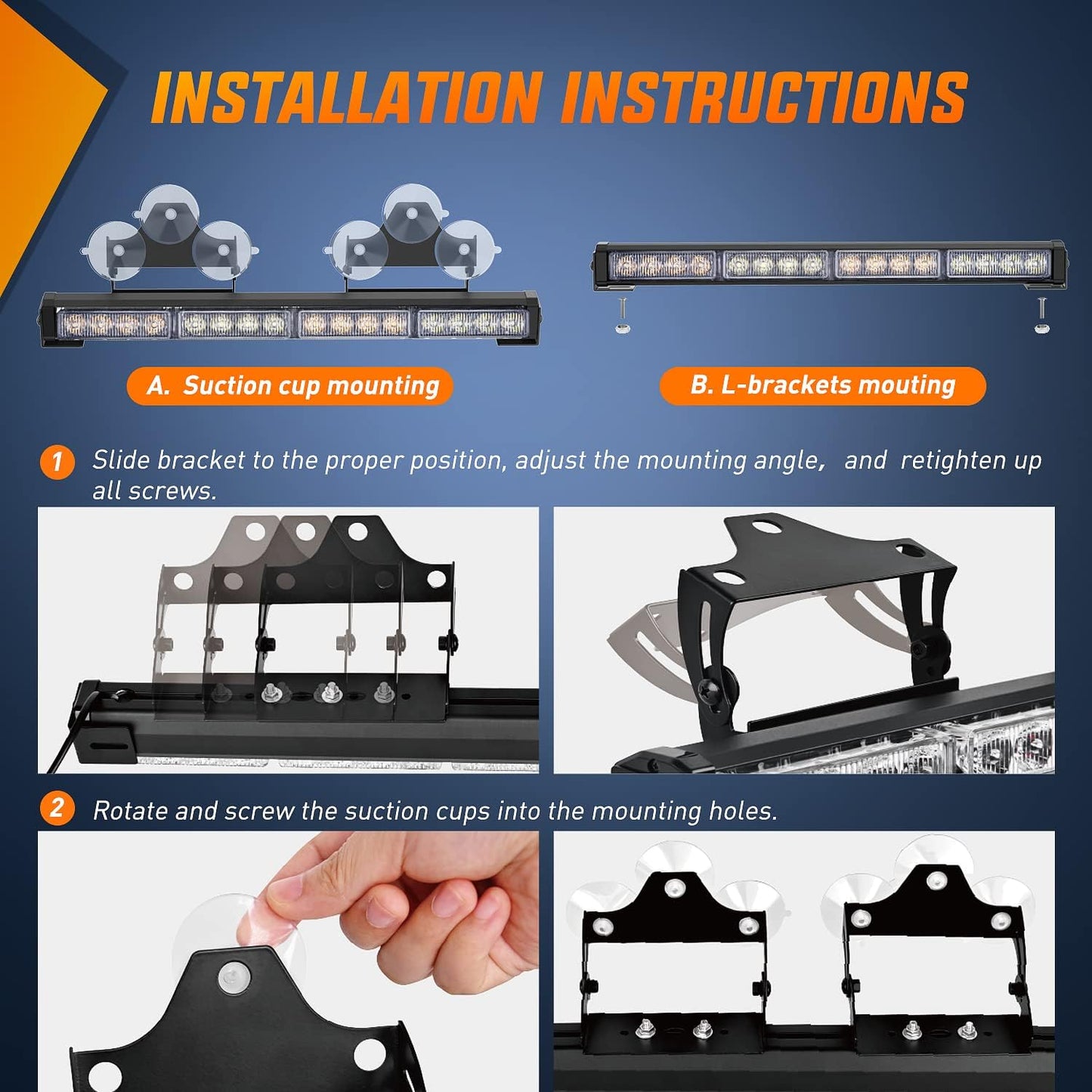 INSTALLATION INSTRUCTIONS

A. Suction cup mounting

B. L-brackets mouting

1 Slide bracket to the proper position, adjust the mounting angle, and retighten up all screws.

2 Rotate and screw the suction cups into the mounting holes.